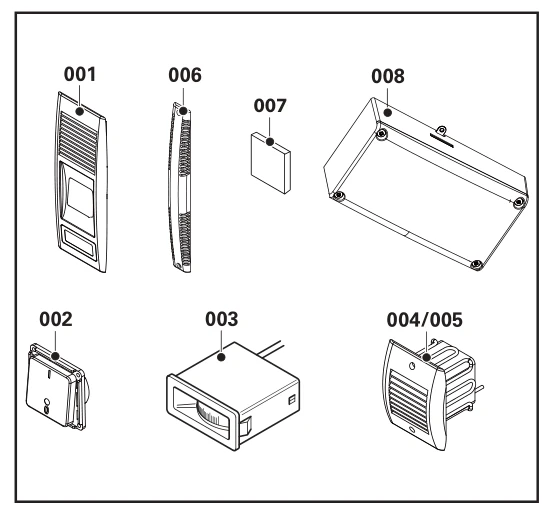 001

006

007

008

002

003

004/005